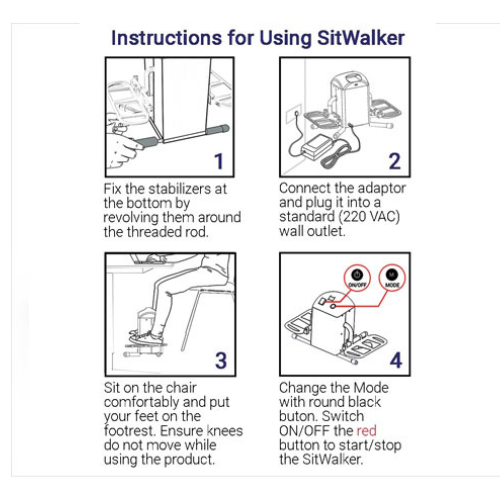 Instructions for Using SitWalker

1

Fix the stabilizers at the bottom by revolving them around the threaded rod.

2

Connect the adaptor and plug it into a standard (220 VAC) wall outlet.

3

Sit on the chair comfortably and put your feet on the footrest. Ensure knees do not move while using the product.

ON/OFF

M

MODE

4

Change the Mode with round black buton. Switch ON/OFF the red button to start/stop the SitWalker.